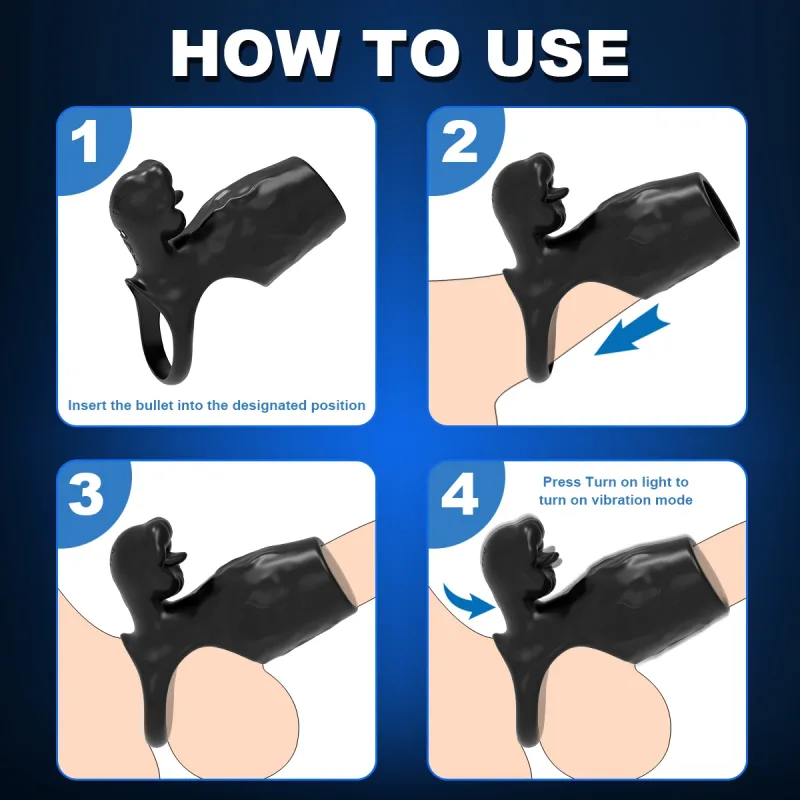 HOW TO USE

1

Insert the bullet into the designated position

2

3

4

Press Turn on light to turn on vibration mode