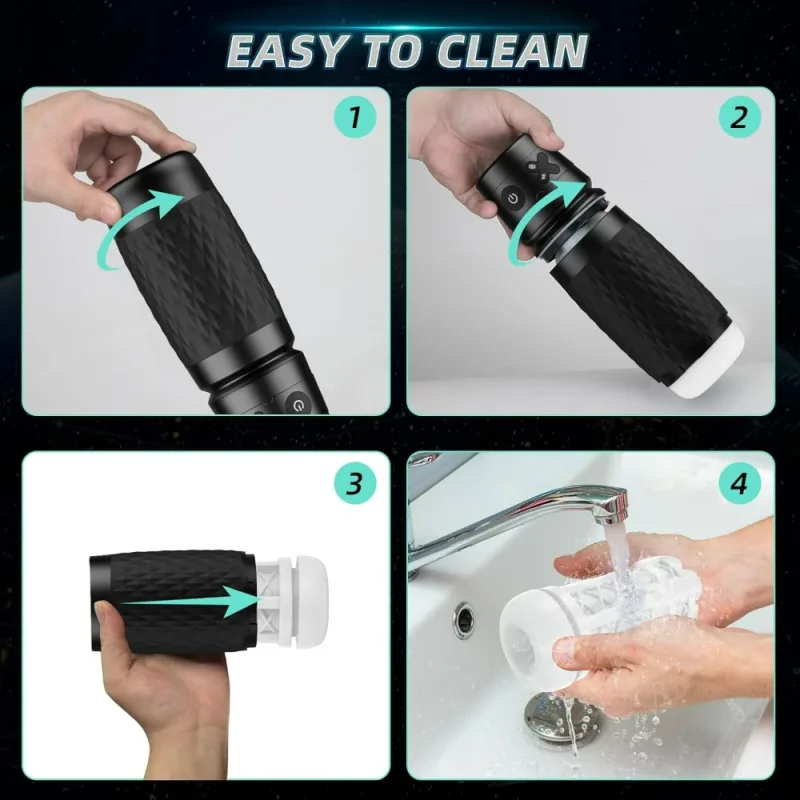 EASY TO CLEAN

1

2

3

4