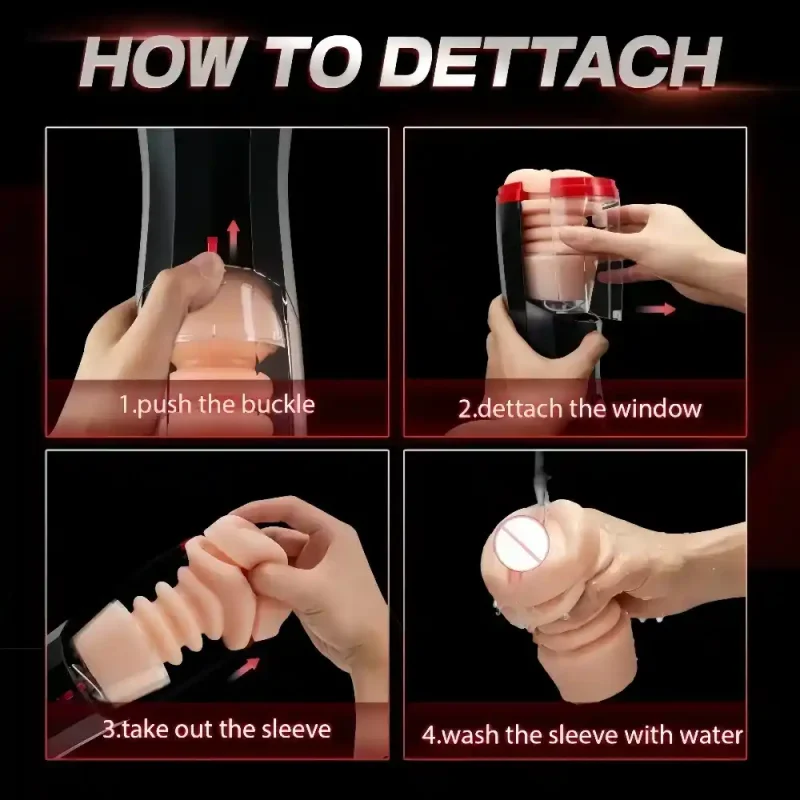 HOW TO DETTACH

1.push the buckle

2.dettach the window

3.take out the sleeve

4.wash the sleeve with water