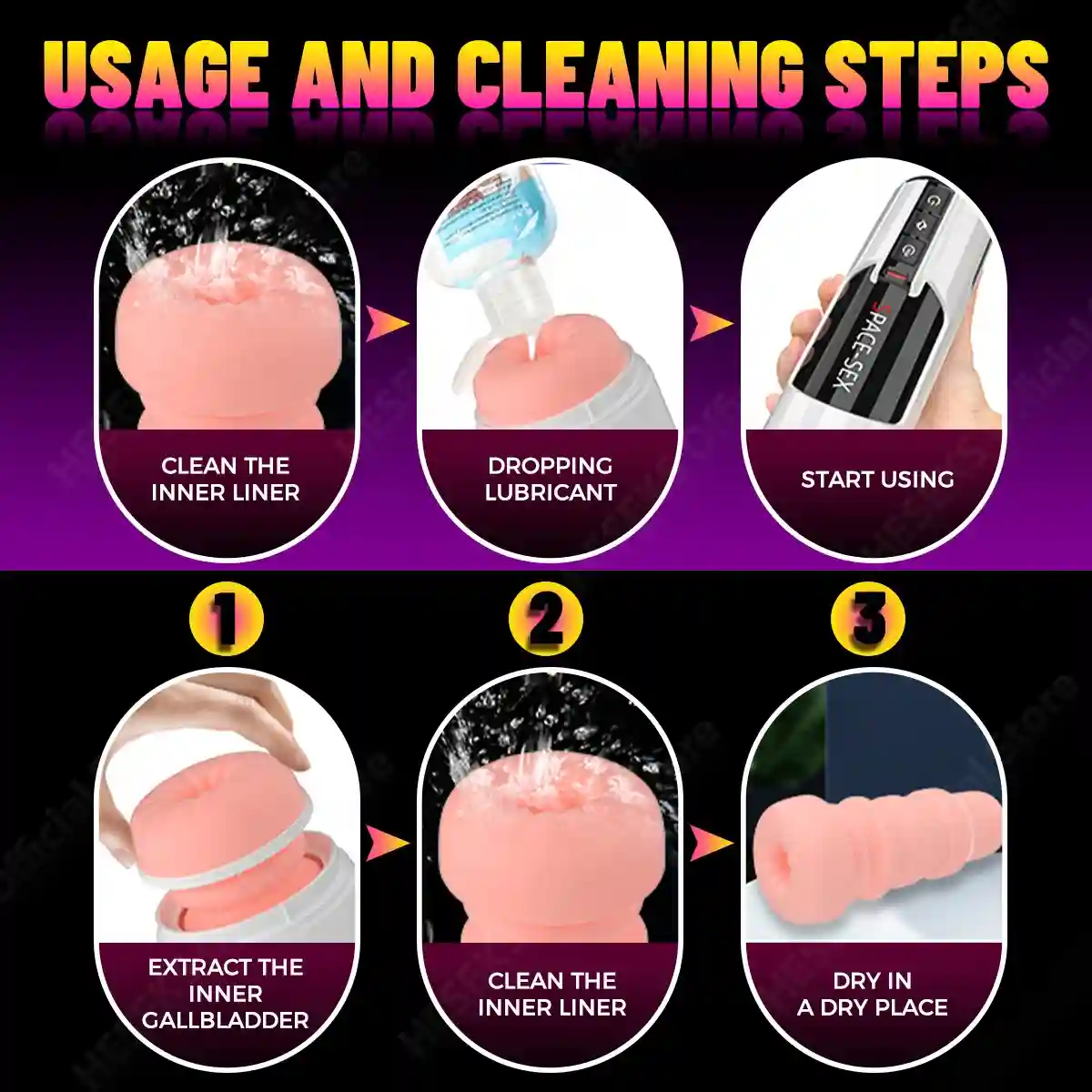 USAGE AND CLEANING STEPS

CLEAN THE INNER LINER

DROPPING LUBRICANT

SPACE-SEX

START USING

1

2

3

EXTRACT THE INNER GALLBLADDER

CLEAN THE INNER LINER

DRY IN A DRY PLACE